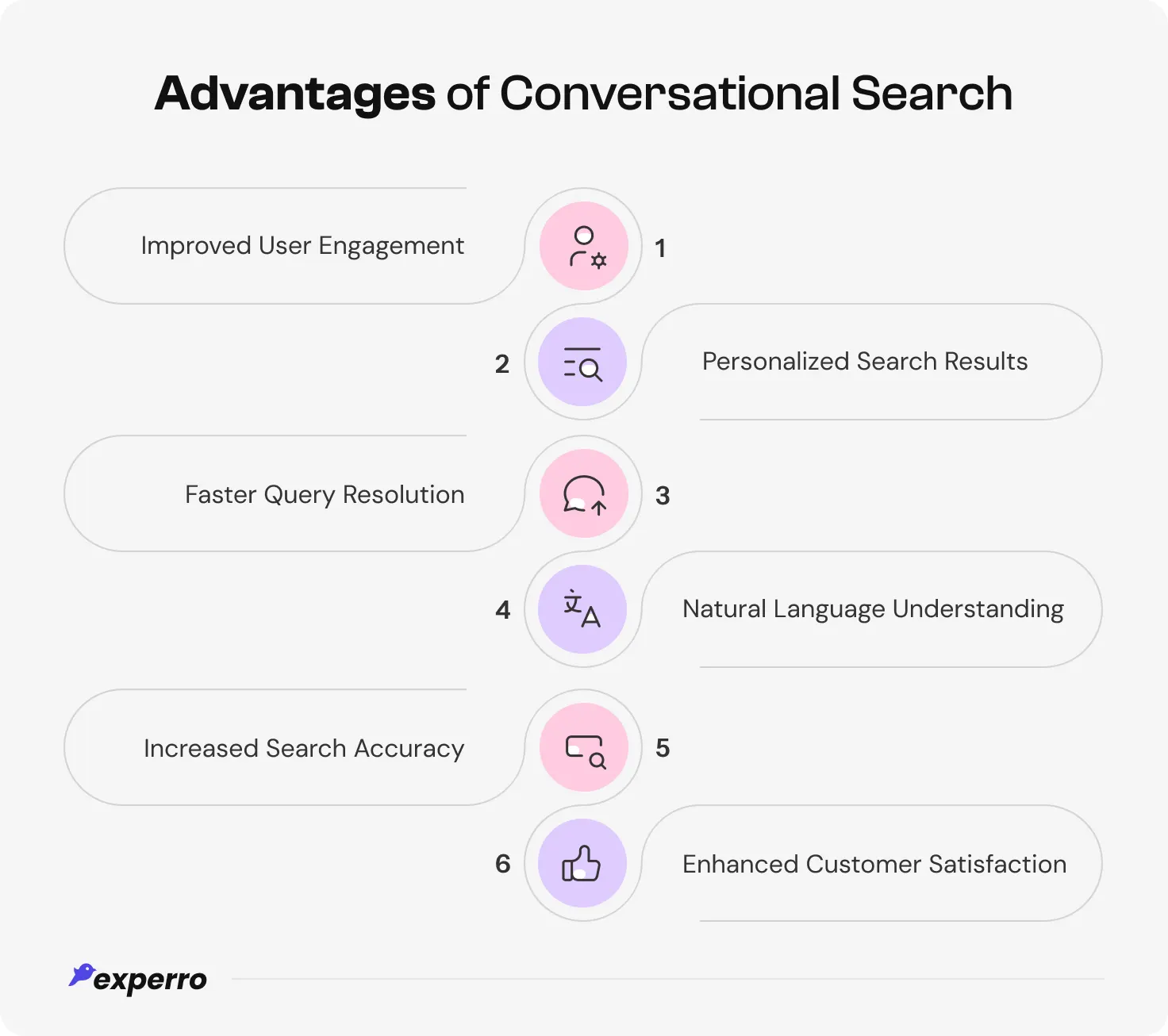 Advantages of Conversational Search

Improved User Engagement 1

2 Personalized Search Results

Faster Query Resolution 3

4 Natural Language Understanding

Increased Search Accuracy 5

6 Enhanced Customer Satisfaction

experro