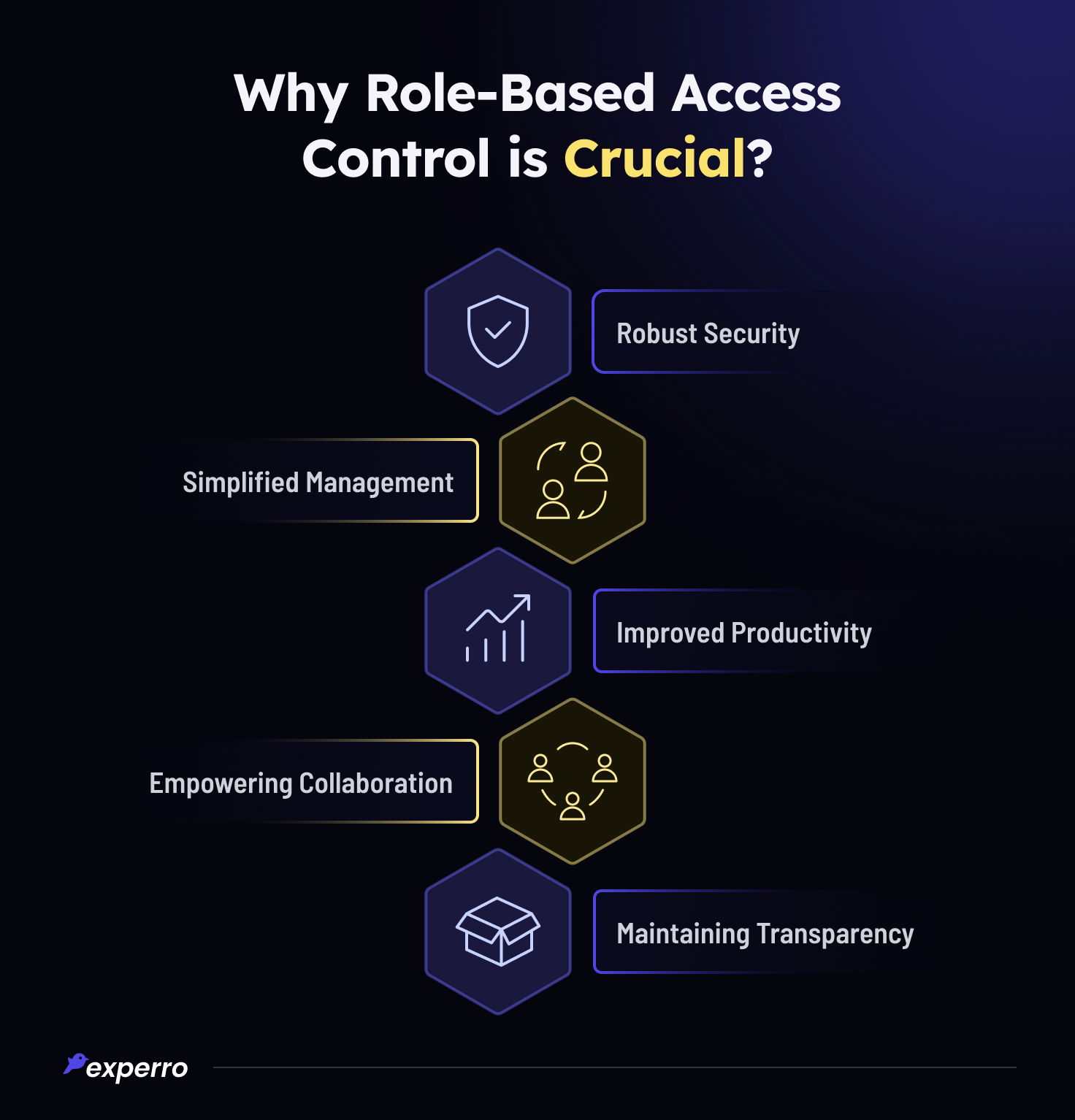 Why Role-Based Access Control is Crucial?

Robust Security

Simplified Management

Improved Productivity

Empowering Collaboration

Maintaining Transparency

experro